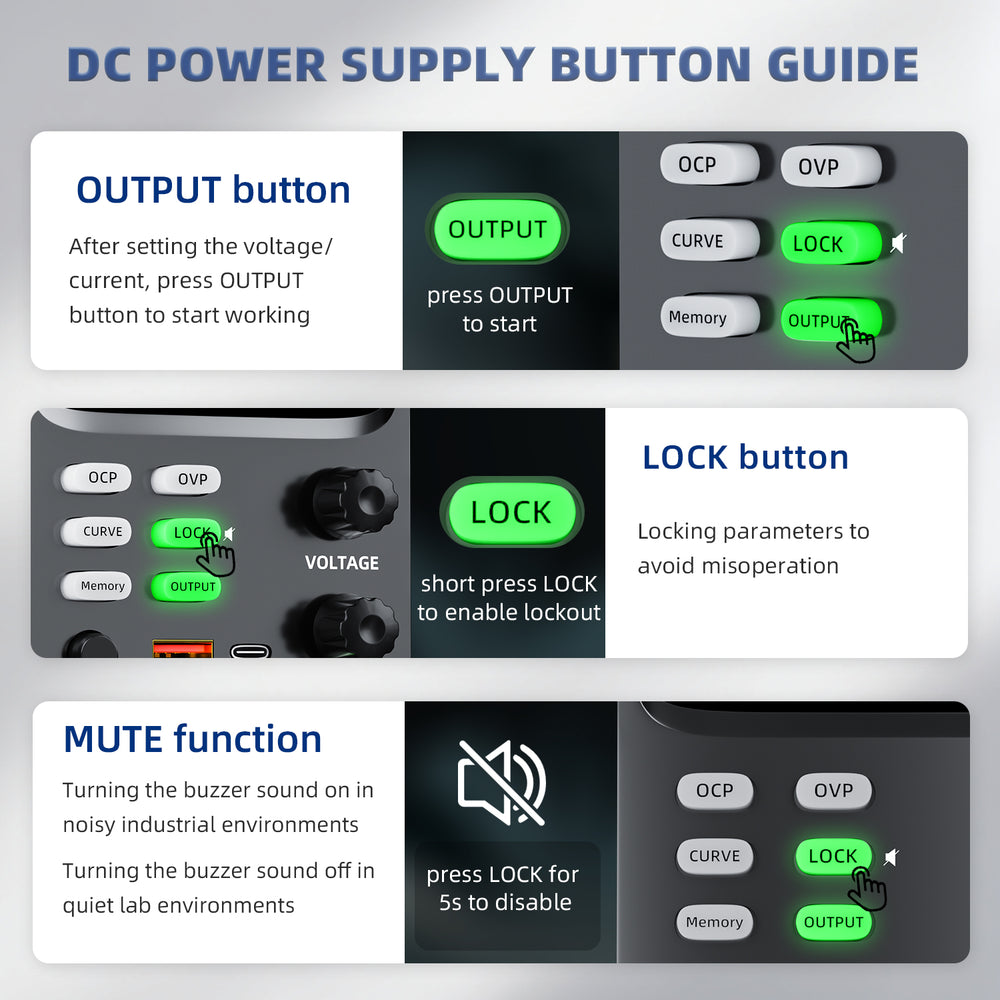 DC POWER SUPPLY BUTTON GUIDE

OUTPUT button

After setting the voltage/ current, press OUTPUT button to start working

OUTPUT

press OUTPUT to start

OCP
OVP
CURVE
LOCK
Memory
OUTPUT

OCP
OVP
CURVE
LOCK
Memory
OUTPUT
VOLTAGE

LOCK

short press LOCK to enable lockout

LOCK button

Locking parameters to avoid misoperation

MUTE function

Turning the buzzer sound on in noisy industrial environments

Turning the buzzer sound off in quiet lab environments

press LOCK for 5s to disable

OCP
OVP
CURVE
LOCK
Memory
OUTPUT